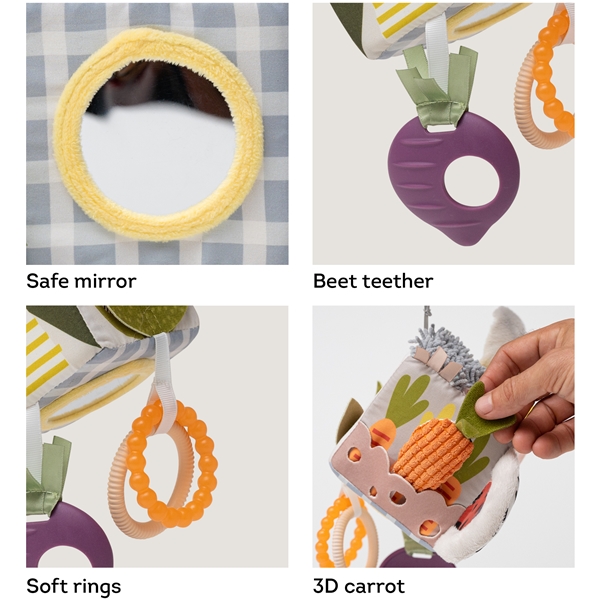 Safe mirror

Beet teether

Soft rings

3D carrot