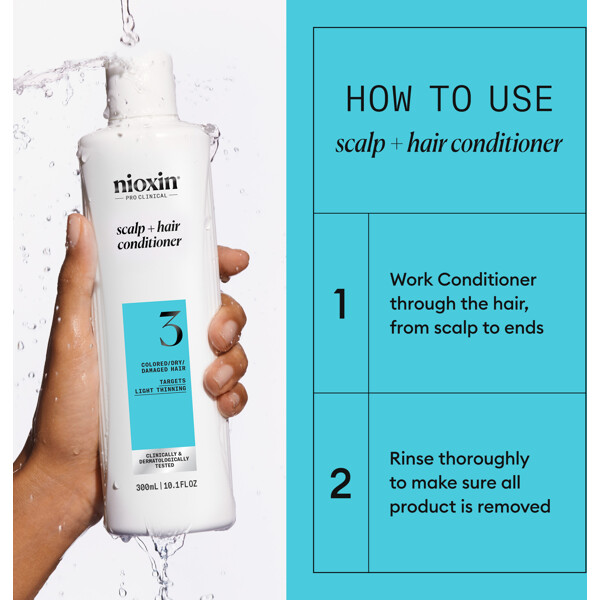 nioxin
PRO CLINICAL

scalp + hair conditioner

3

COLORED/DRY/ DAMAGED HAIR

TARGETS LIGHT THINNING

CLINICALLY & DERMATOLOGICALLY TESTED

300mL | 10.1 FL OZ

HOW TO USE
scalp + hair conditioner

1 Work Conditioner through the hair, from scalp to ends

2 Rinse thoroughly to make sure all product is removed